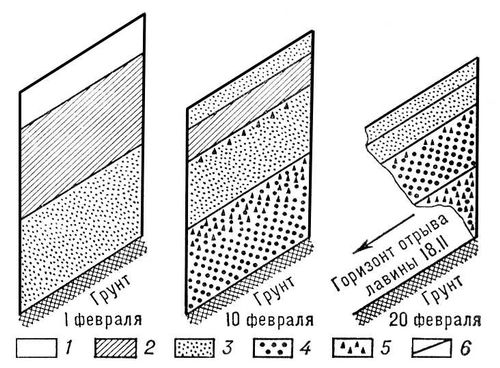 Грунт
1 февраля

Грунт
10 февраля

Горизонт отрыва лавины 18.II
Грунт
20 февраля

1 2 3 4 5 6