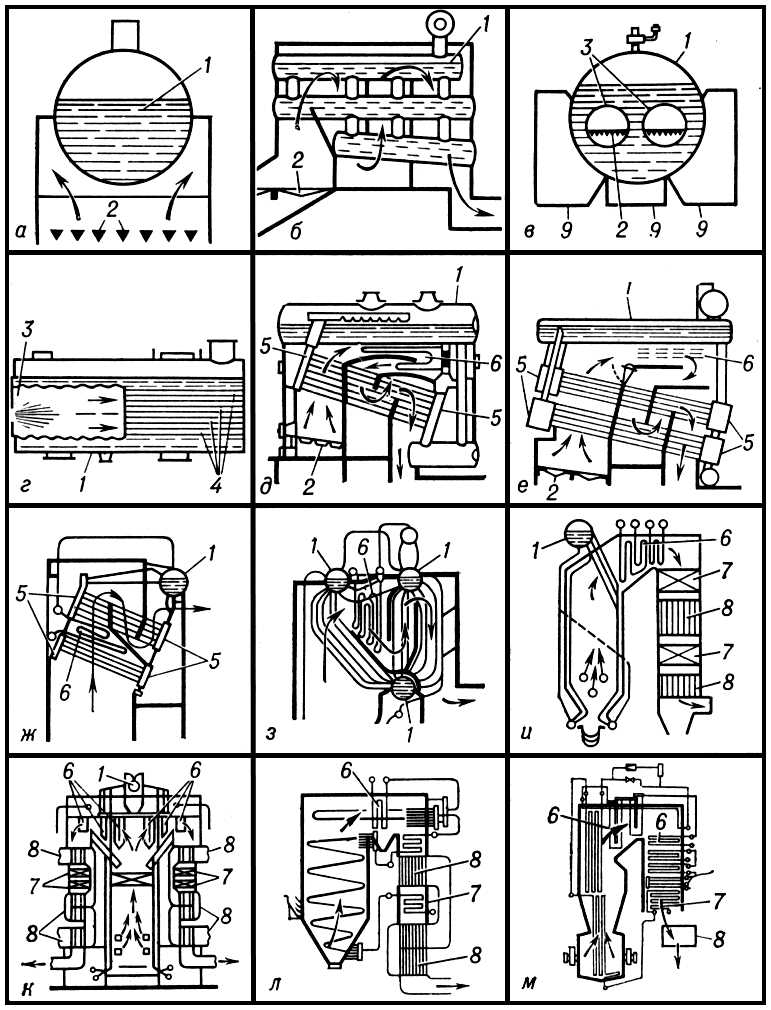 1
2
а

1
2
б

3
1
2
9
9
9
в

3
1
4
г

1
5
6
5
2
д

1
5
6
5
2
е

1
5
5
6
ж

1
6
1
1
з

1
6
7
8
7
8
и

6
1
6
8
8
7
7
8
8
к

6
8
7
8
л

6
6
7
8
м